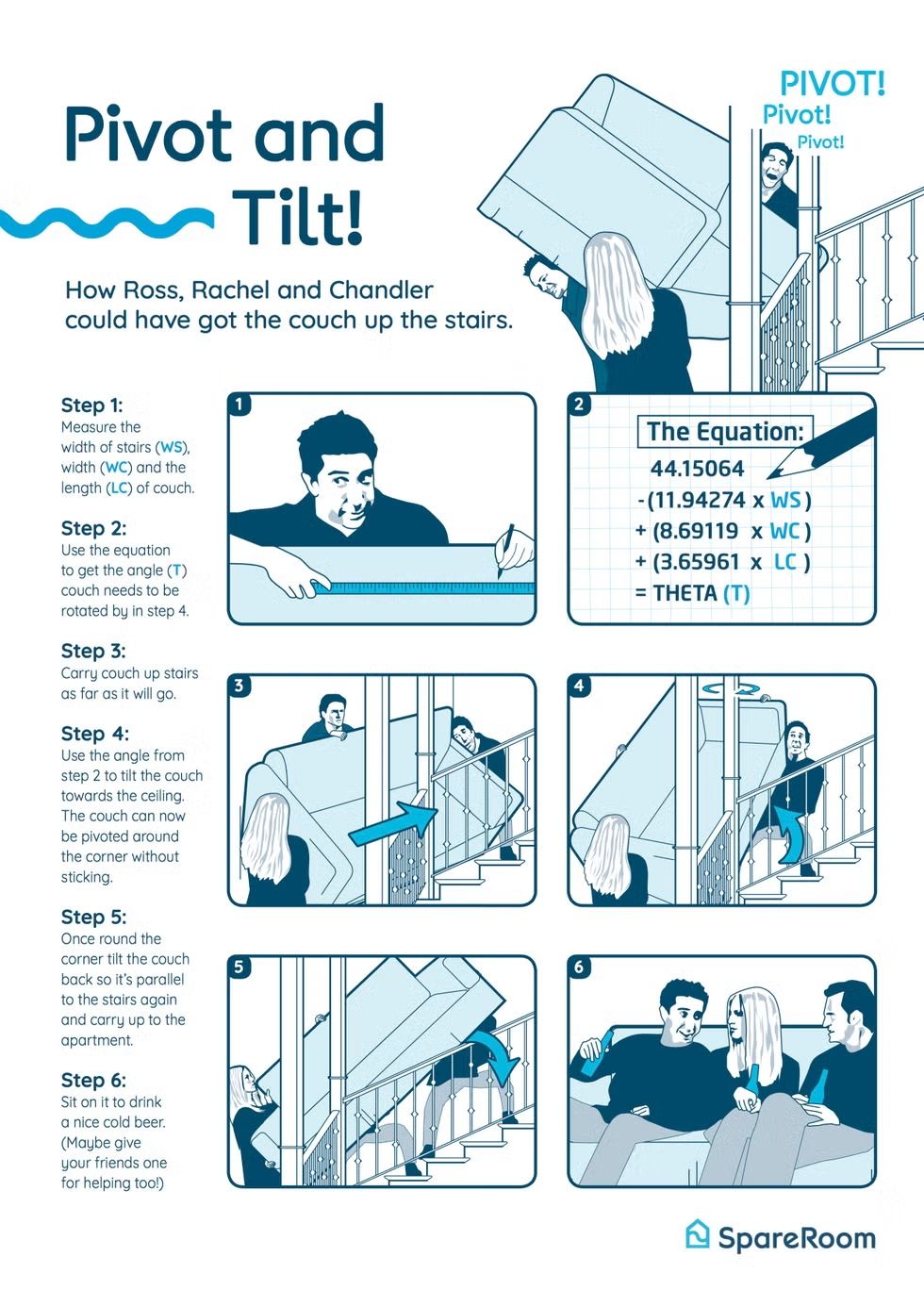 Pivot and Tilt!

PIVOT!
Pivot!
Pivot!

How Ross, Rachel and Chandler could have got the couch up the stairs.

Step 1:
Measure the width of stairs (WS), width (WC) and the length (LC) of couch.

Step 2:
Use the equation to get the angle (T) couch needs to be rotated by in step 4.

Step 3:
Carry couch up stairs as far as it will go.

Step 4:
Use the angle from step 2 to tilt the couch towards the ceiling. The couch can now be pivoted around the corner without sticking.

Step 5:
Once round the corner tilt the couch back so it's parallel to the stairs again and carry up to the apartment.

Step 6:
Sit on it to drink a nice cold beer. (Maybe give your friends one for helping too!)

1

2

The Equation:
44.15064
-(11.94274 x WS)
+ (8.69119 x WC)
+ (3.65961 x LC)
= THETA (T)

3

4

5

6

SpareRoom